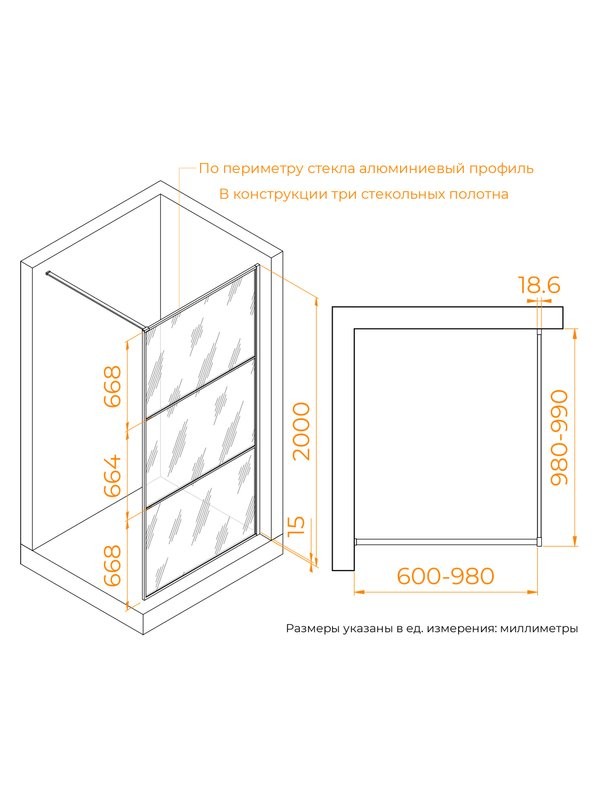 По периметру стекла алюминиевый профиль
В конструкции три стекольных полотна

668
664
668
2000
15

18.6
980-990
600-980

Размеры указаны в ед. измерения: миллиметры