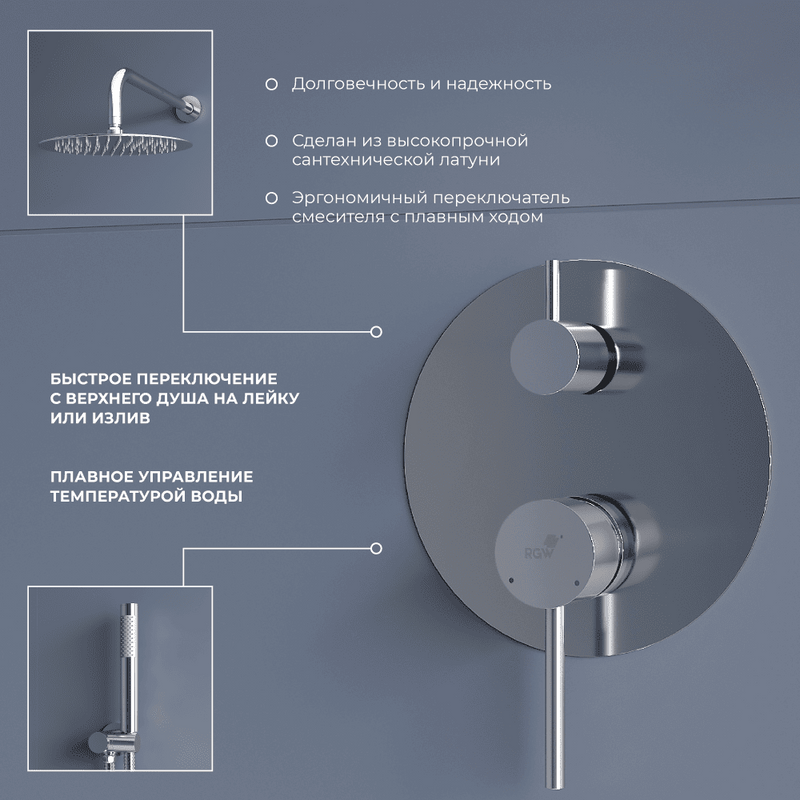 Долговечность и надежность

Сделан из высокопрочной сантехнической латуни

Эргономичный переключатель смесителя с плавным ходом

БЫСТРОЕ ПЕРЕКЛЮЧЕНИЕ С ВЕРХНЕГО ДУША НА ЛЕЙКУ ИЛИ ИЗЛИВ

ПЛАВНОЕ УПРАВЛЕНИЕ ТЕМПЕРАТУРОЙ ВОДЫ

RGW