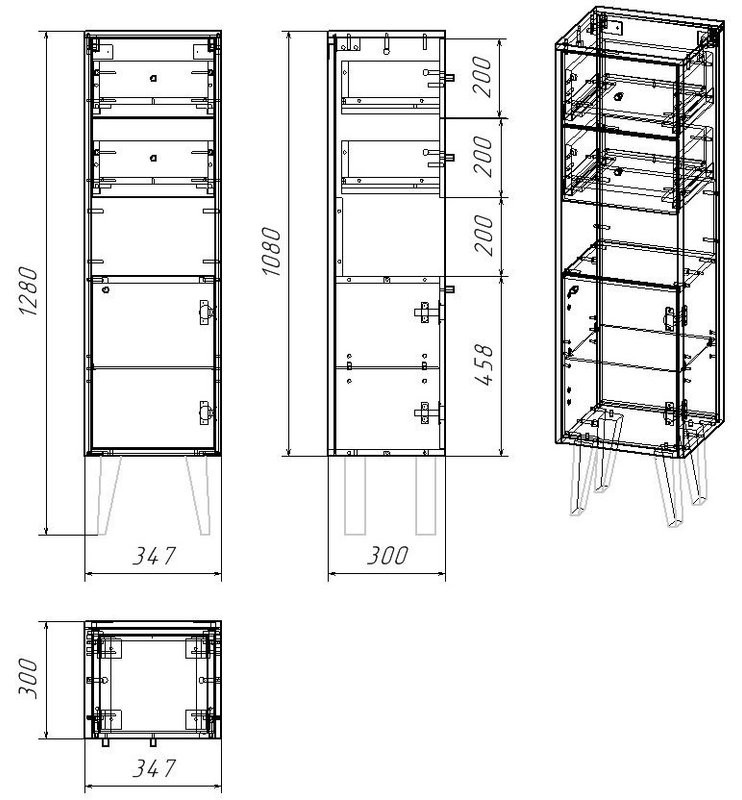 1280
347
1080
200
200
200
458
300
300
347