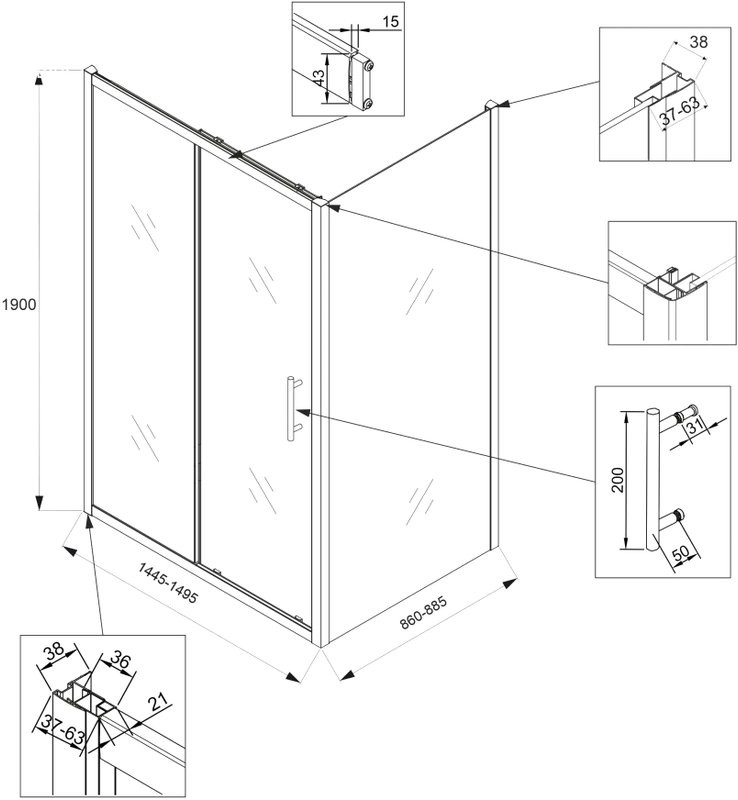 15
43
38
37-63
1900
200
31
50
1445-1495
860-885
38
36
21
37-63