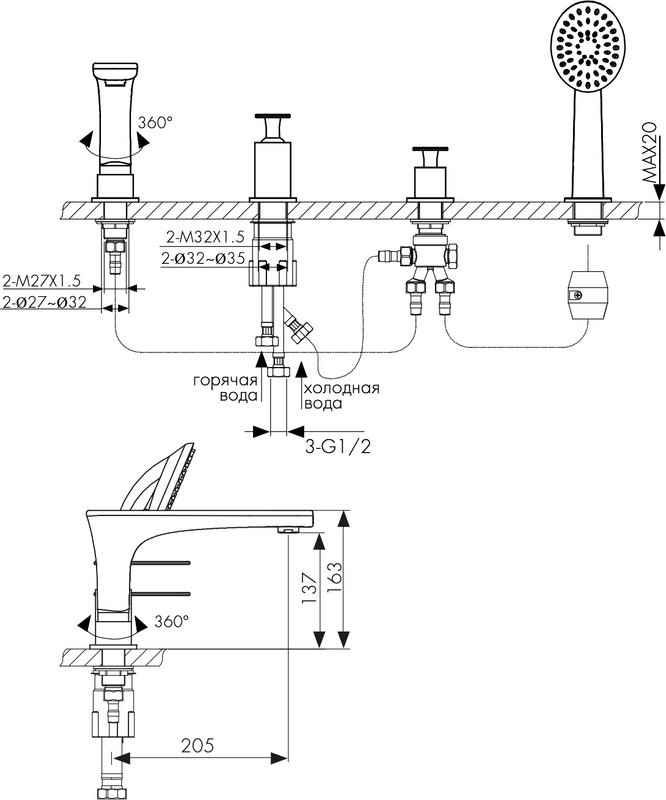 360°

MAX20

2-M32X1.5
2-Ø32~Ø35

2-M27X1.5
2-Ø27~Ø32

горячая вода

холодная вода

3-G1/2

137

163

360°

205