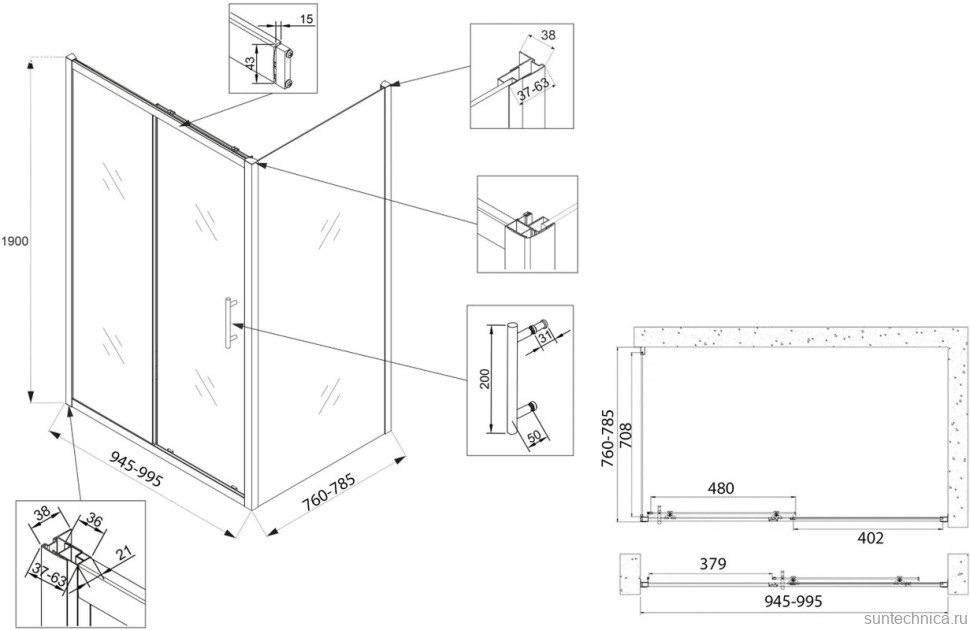 15
43
38
37-63
1900
200
31
50
945-995
760-785
38
36
21
37-63
760-785
708
480
402
379
945-995
suntechnica.ru