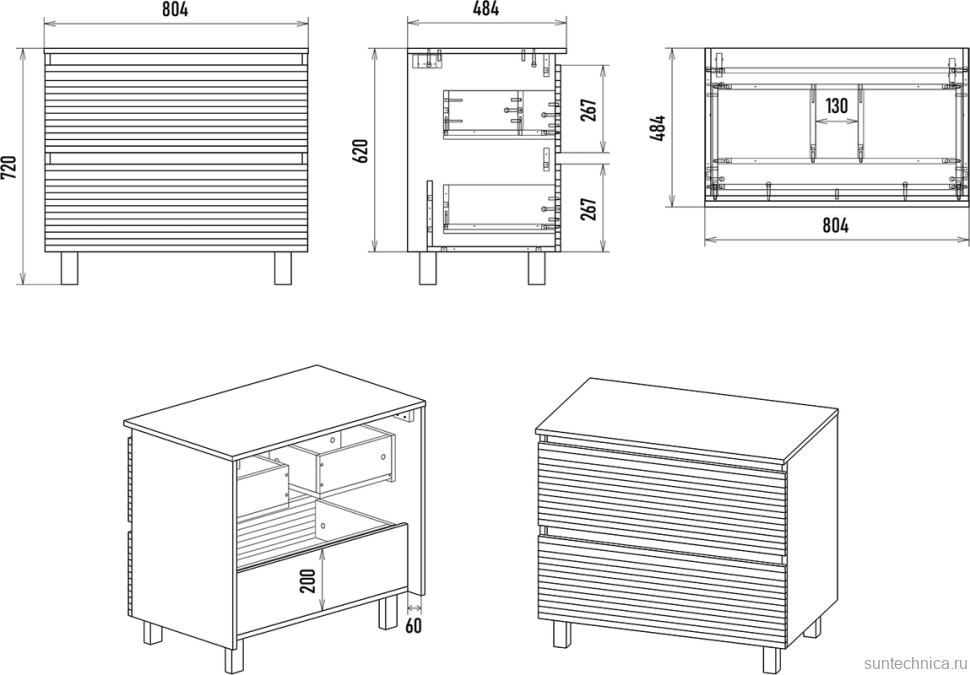 804
720
484
620
267
267
484
130
804
200
60
suntechnica.ru