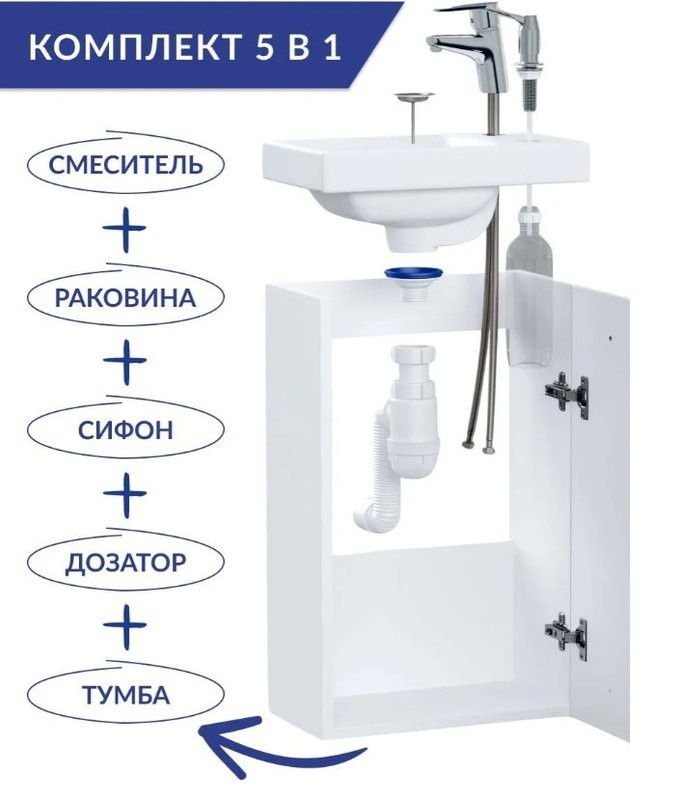 КОМПЛЕКТ 5 В 1

СМЕСИТЕЛЬ

+

РАКОВИНА

+

СИФОН

+

ДОЗАТОР

+

ТУМБА