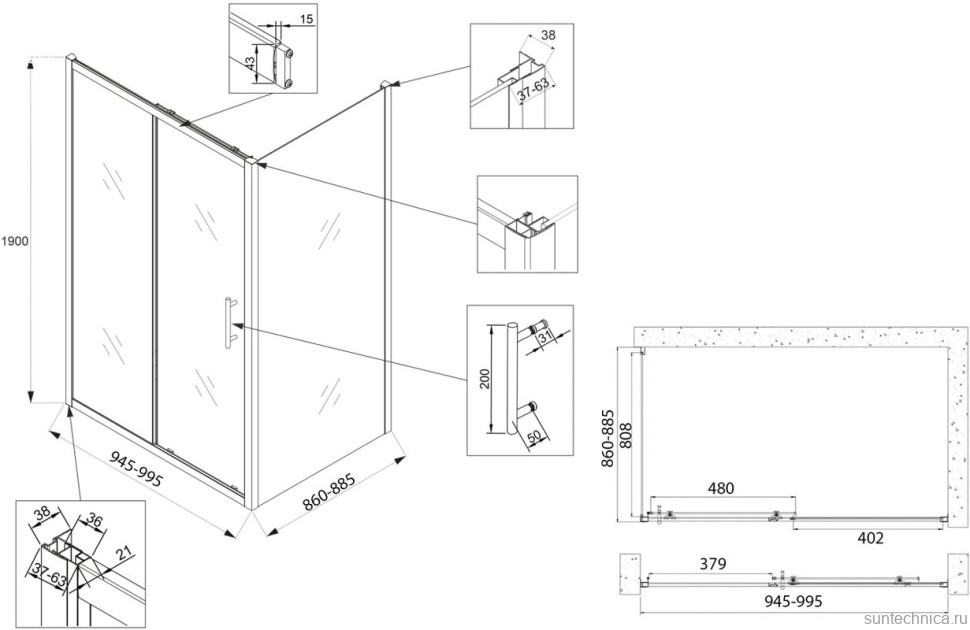 15
43
38
37-63
1900
200
31
50
945-995
860-885
38
36
21
37-63
860-885
808
480
402
379
945-995
suntechnica.ru