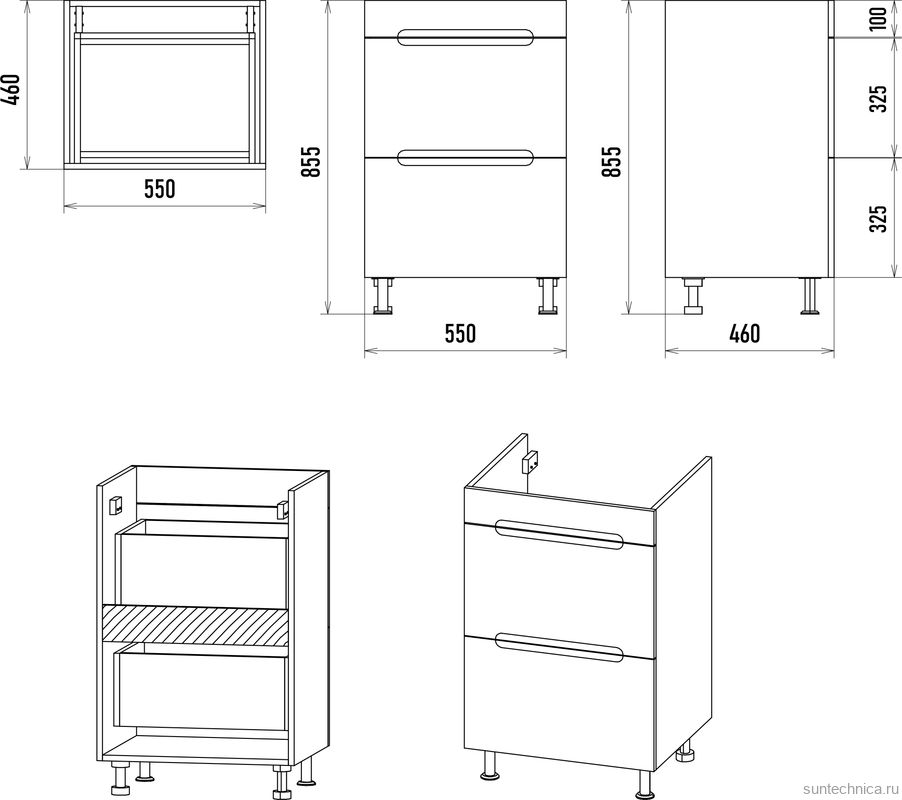 460
550
855
550
855
100
325
325
460
suntechnica.ru