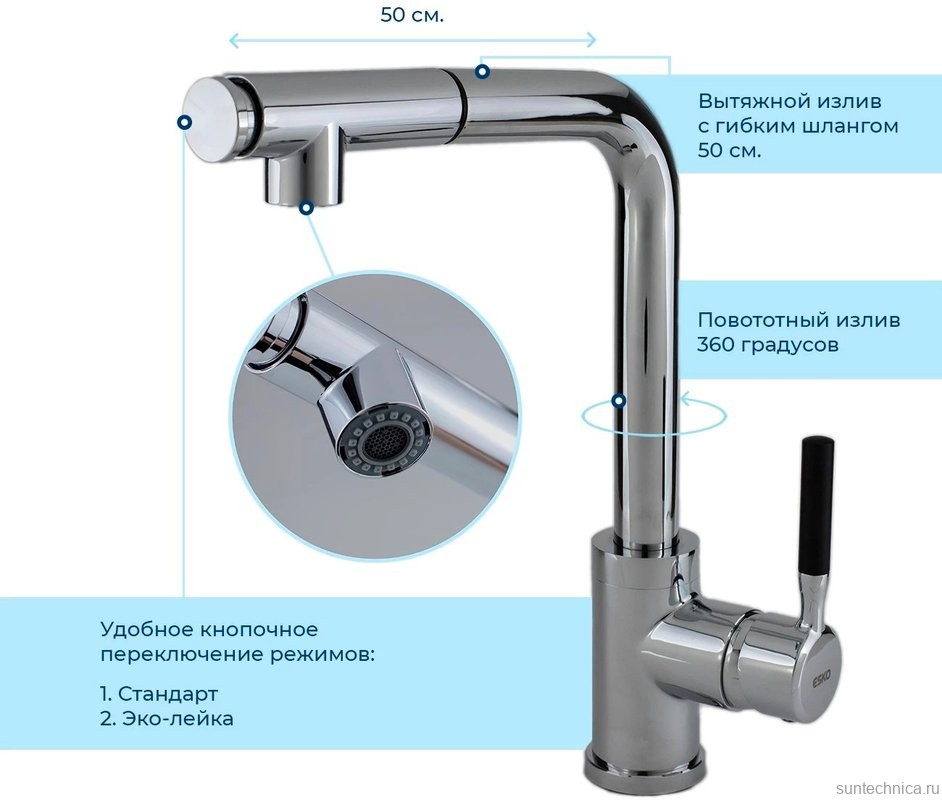 50 см.

Вытяжной излив с гибким шлангом 50 см.

Повототный излив 360 градусов

Удобное кнопочное переключение режимов:

1. Стандарт
2. Эко-лейка

ESKO

suntechnica.ru