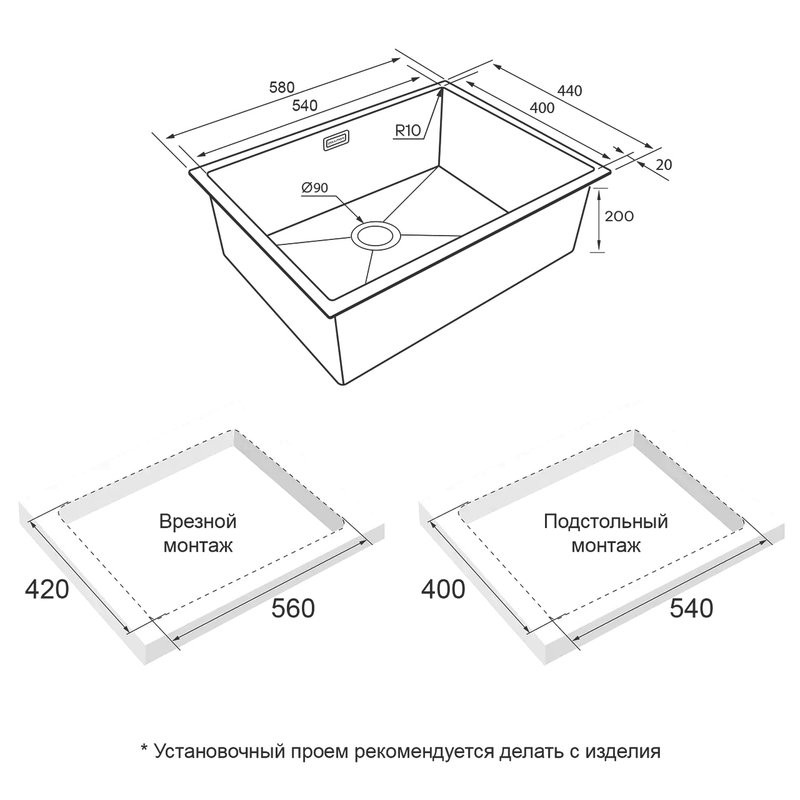 580
540
440
400
R10
20
Ø90
200

Врезной монтаж
420
560

Подстольный монтаж
400
540

* Установочный проем рекомендуется делать с изделия