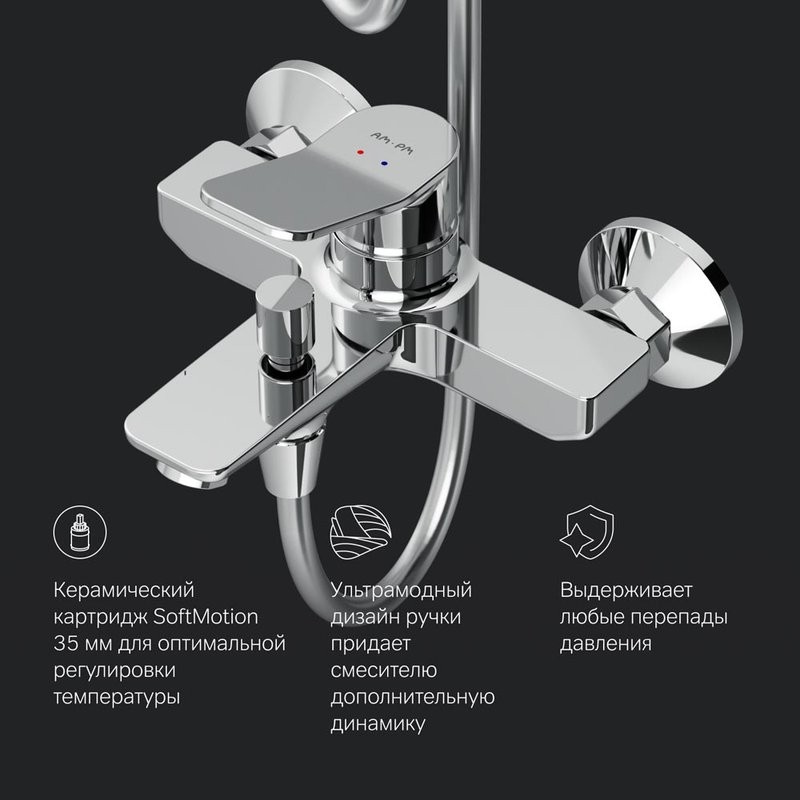 AM·PM

Керамический картридж SoftMotion 35 мм для оптимальной регулировки температуры

Ультрамодный дизайн ручки придает смесителю дополнительную динамику

Выдерживает любые перепады давления