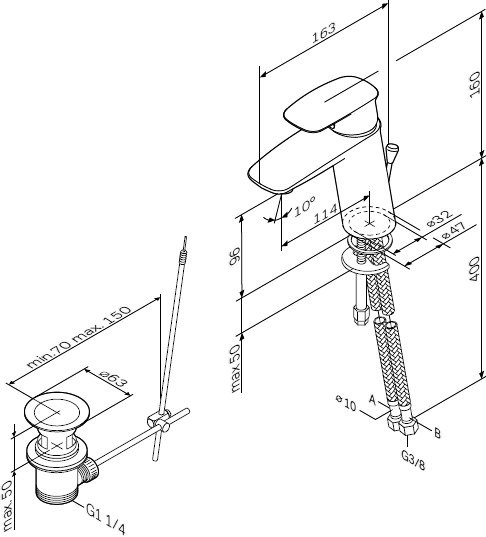 163
160
10°
114
ø32
ø47
96
400
max.50
ø10
A
B
G3/8
min.70 max.150
ø63
max.50
G1 1/4