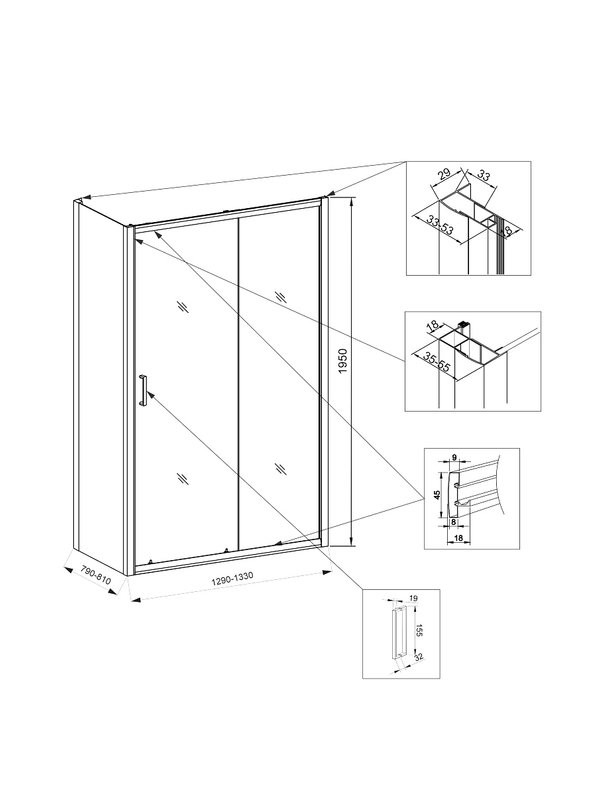 29
33
33-53
8
18
35-65
1950
9
45
8
18
790-810
1290-1330
19
155
32