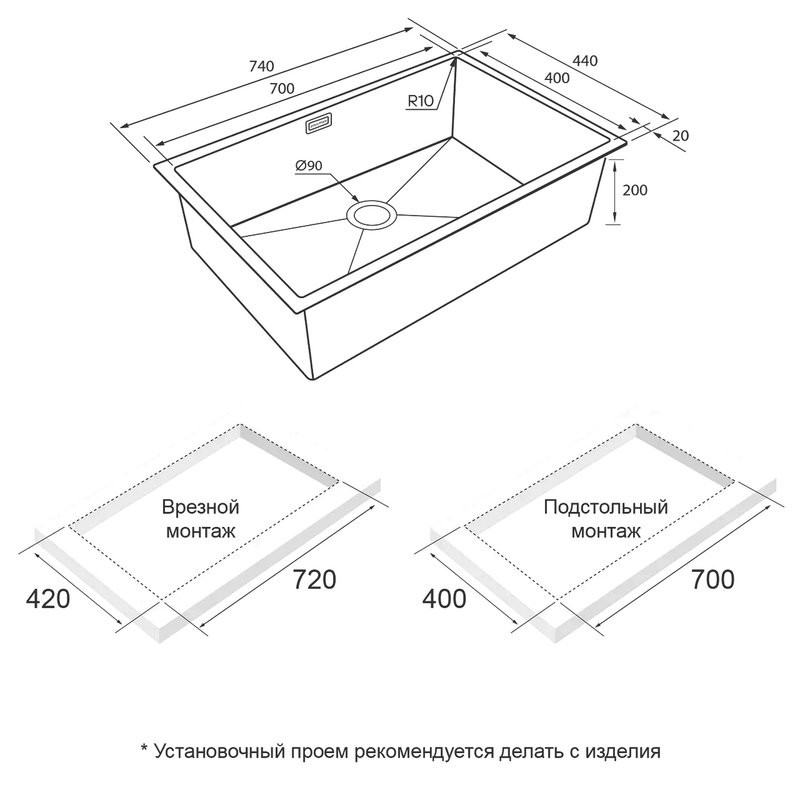 740
700
440
400
R10
20
Ø90
200

Врезной монтаж
420
720

Подстольный монтаж
400
700

* Установочный проем рекомендуется делать с изделия