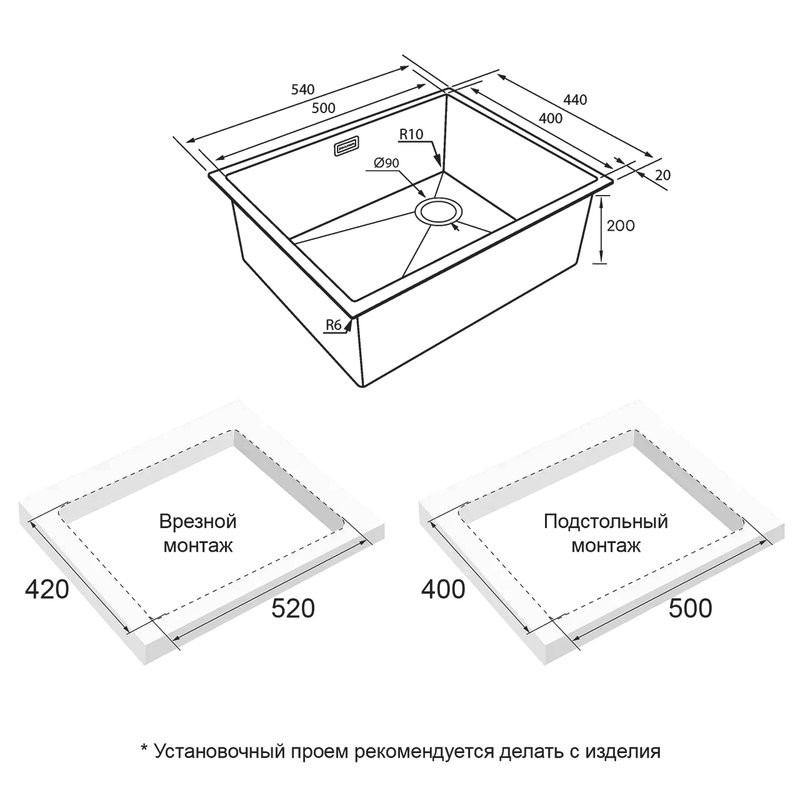 540
500
440
400
R10
Ø90
20
200
R6

Врезной монтаж
420
520

Подстольный монтаж
400
500

* Установочный проем рекомендуется делать с изделия