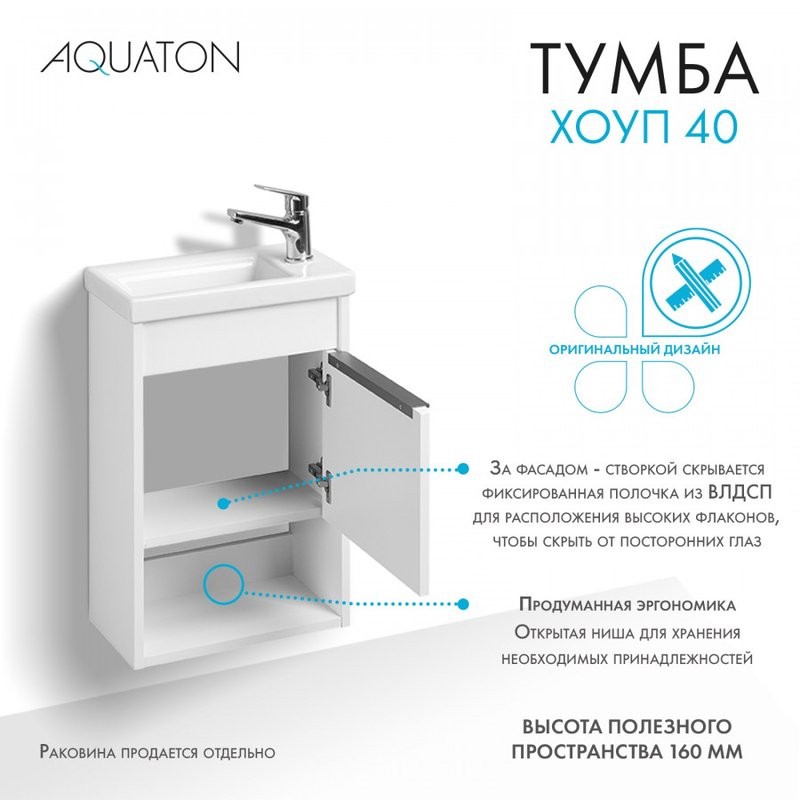 AQUATON

ТУМБА
ХОУП 40

ОРИГИНАЛЬНЫЙ ДИЗАЙН

За фасадом - створкой скрывается фиксированная полочка из ВЛДСП для расположения высоких флаконов, чтобы скрыть от посторонних глаз

Продуманная эргономика
Открытая ниша для хранения необходимых принадлежностей

ВЫСОТА ПОЛЕЗНОГО ПРОСТРАНСТВА 160 ММ

Раковина продается отдельно