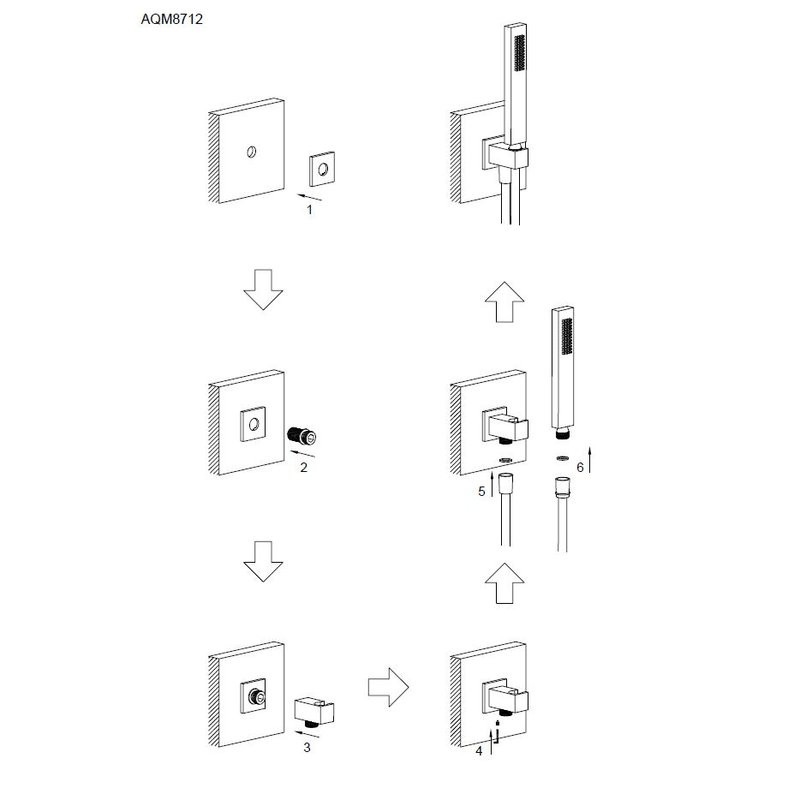 AQM8712

1

2

3

4

5

6