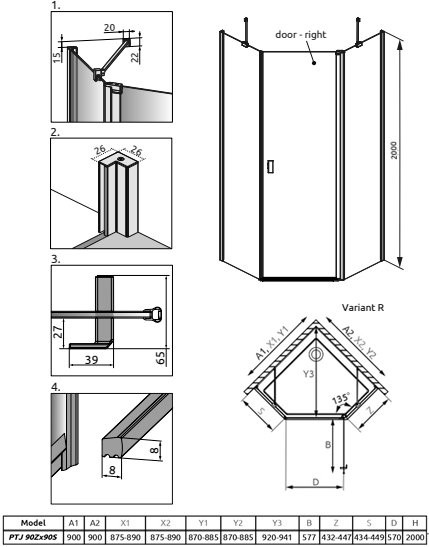 1.

20

15

22

2.

26

26

3.

27

39

65

4.

8

8

door - right

2000

Variant R

A1, X1, Y1

A2, X2, Y2

Y3

135°

S

Z

B

D

| Model | A1 | A2 | X1 | X2 | Y1 | Y2 | Y3 | B | Z | S | D | H |
|---|---|---|---|---|---|---|---|---|---|---|---|---|
| PTJ 90Zx90S | 900 | 900 | 875-890 | 875-890 | 870-885 | 870-885 | 920-941 | 577 | 432-447 | 434-449 | 570 | 2000 |