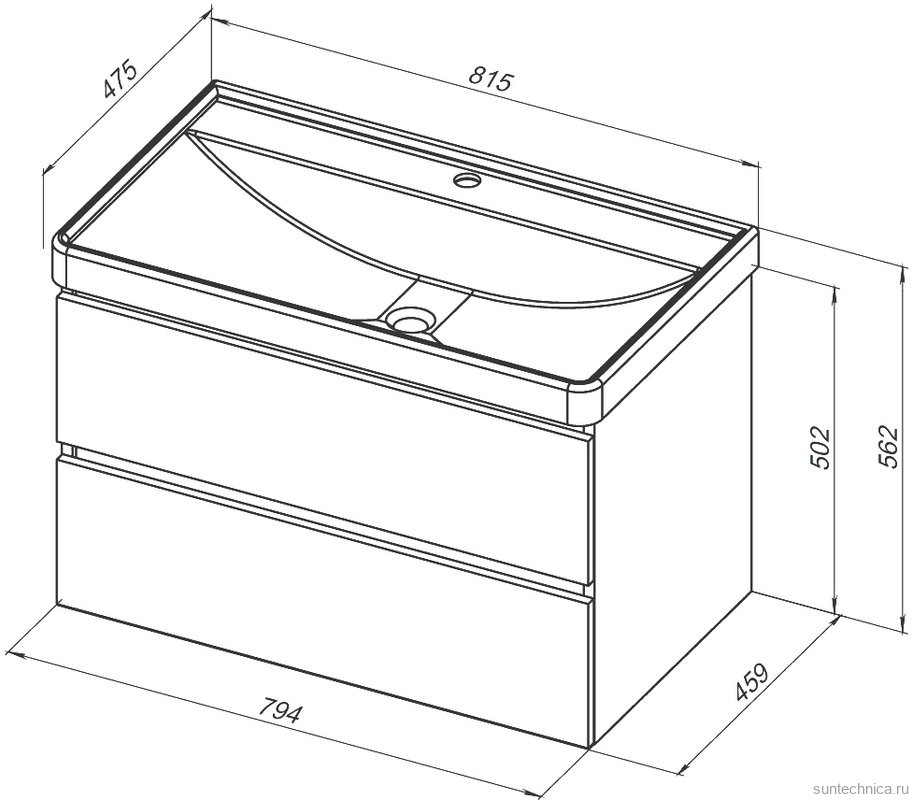 475

815

502

562

794

459

suntechnica.ru