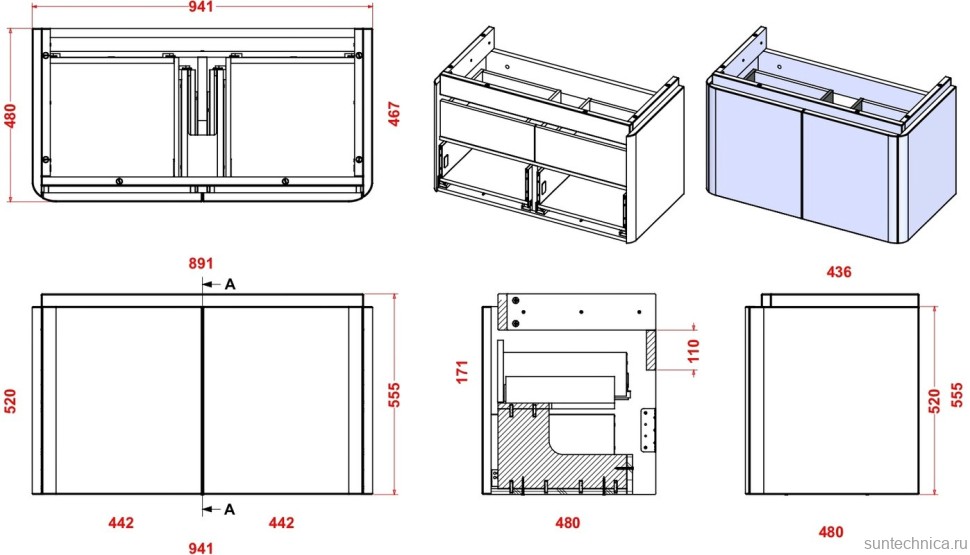 941
480
467
891
A
520
555
442
A
442
941
171
110
480
436
520
555
480
suntechnica.ru