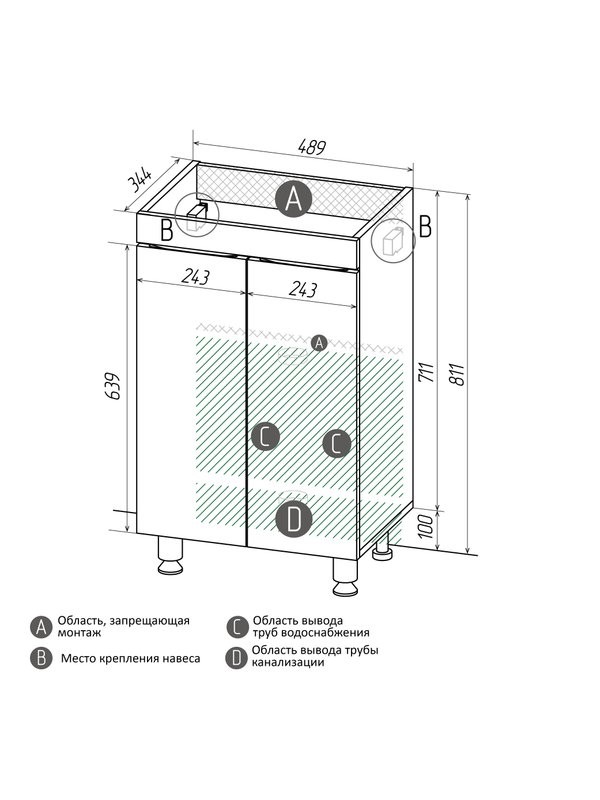 489
344
A
B
B
243
243
A
639
711
811
C
C
D
100

A Область, запрещающая монтаж
B Место крепления навеса
C Область вывода труб водоснабжения
D Область вывода трубы канализации