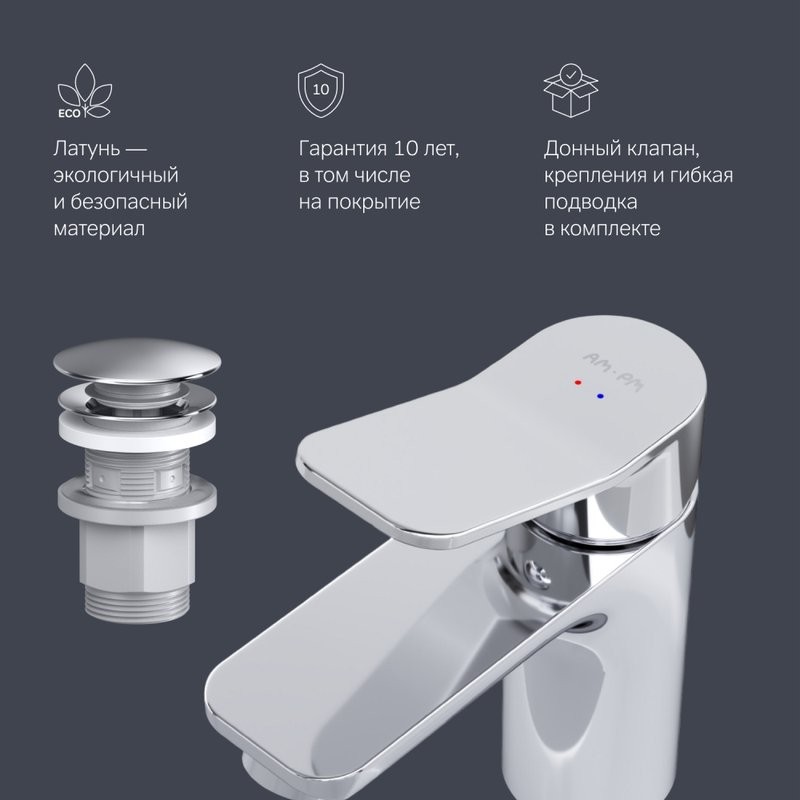 ECO

Латунь — экологичный и безопасный материал

10

Гарантия 10 лет, в том числе на покрытие

Донный клапан, крепления и гибкая подводка в комплекте

AM·PM