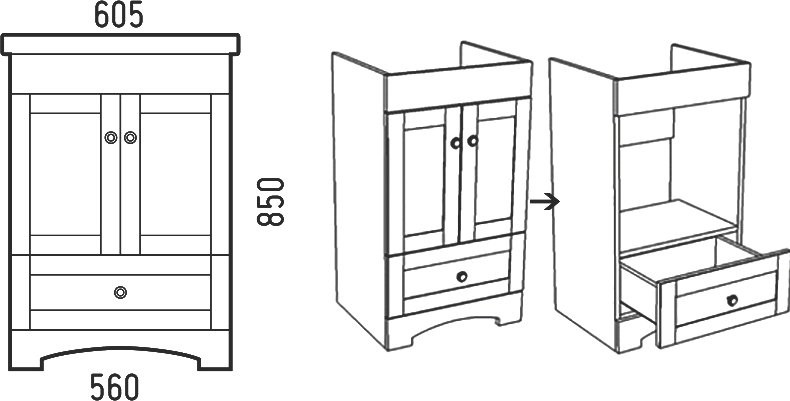 605

850

560