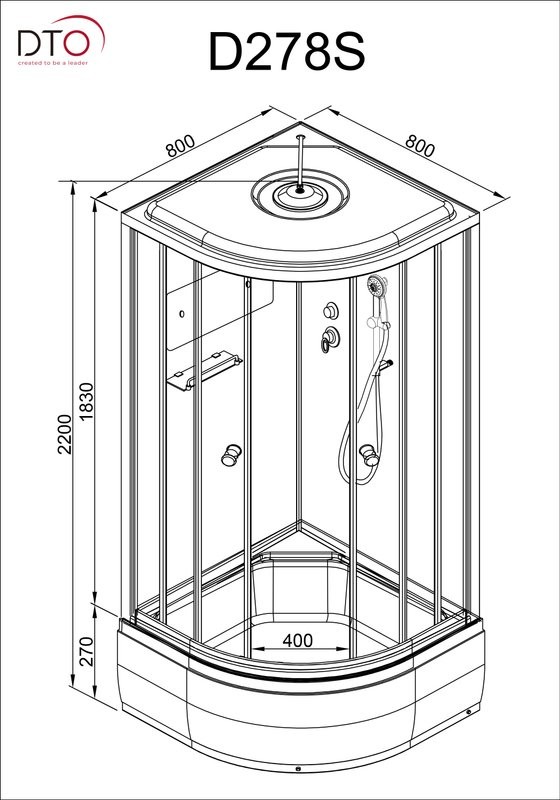 DTO
created to be a leader

D278S

800
800
2200
1830
270
400