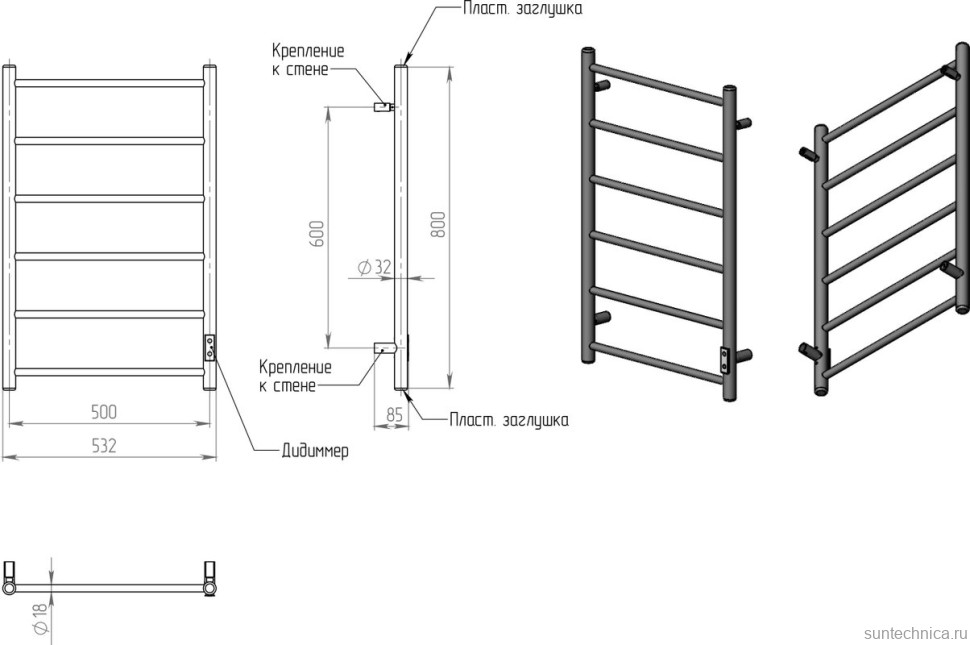 Пласт. заглушка

Крепление к стене

600

800

$\varnothing 32$

Крепление к стене

85

Пласт. заглушка

500

532

Дидиммер

$\varnothing 18$

suntechnica.ru