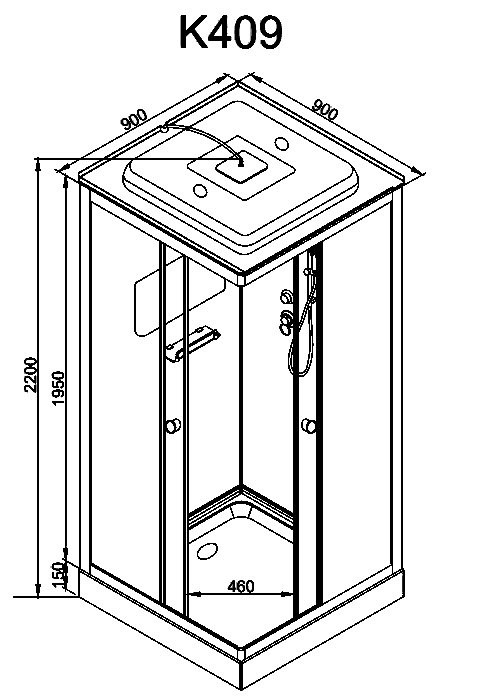 K409

900

900

2200

1950

150

460