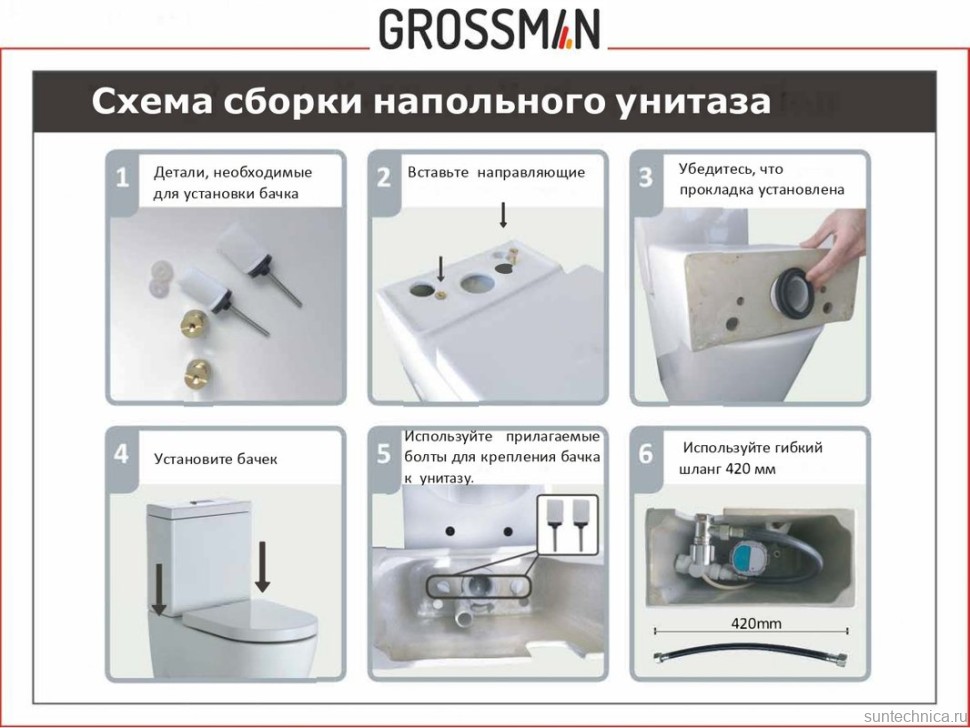 GROSSMAN

Схема сборки напольного унитаза

1 Детали, необходимые для установки бачка

2 Вставьте направляющие

3 Убедитесь, что прокладка установлена

4 Установите бачек

5 Используйте прилагаемые болты для крепления бачка к унитазу.

6 Используйте гибкий шланг 420 мм

420mm

suntechnica.ru