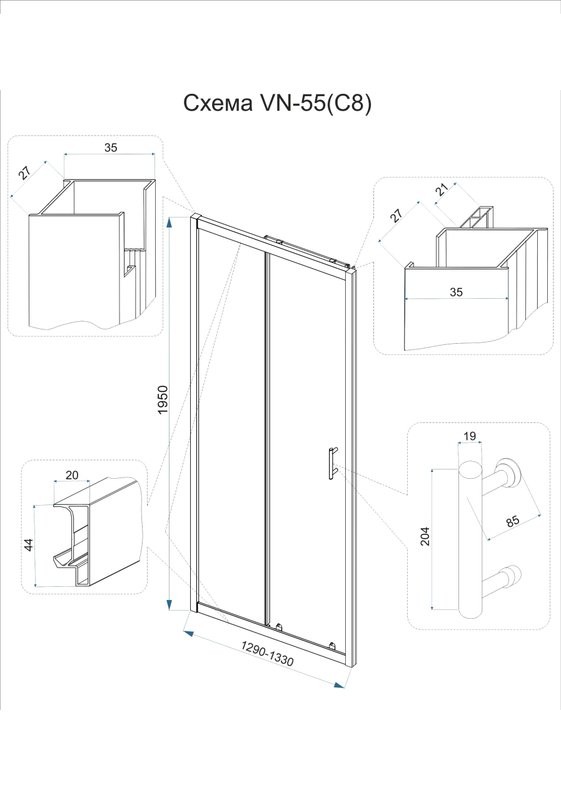 Схема VN-55(C8)

35
27

27
21
35

1950

20
44

19
204
85

1290-1330