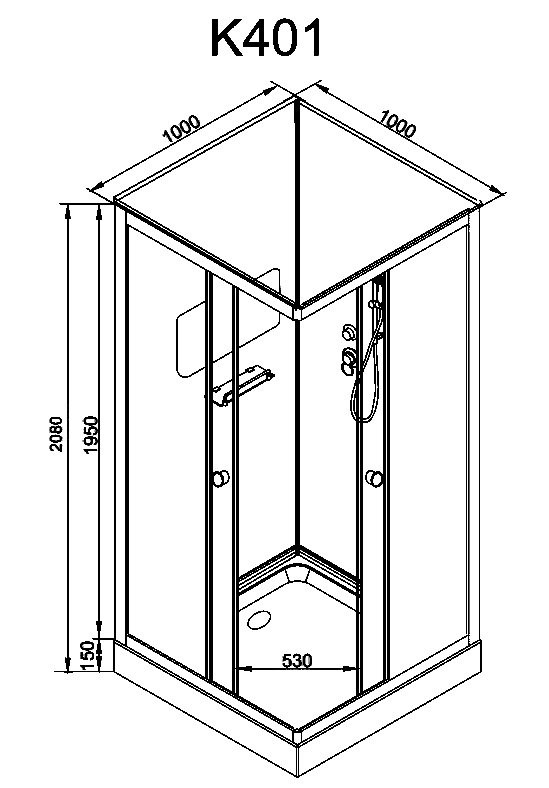 K401

1000

1000

2080

1950

150

530