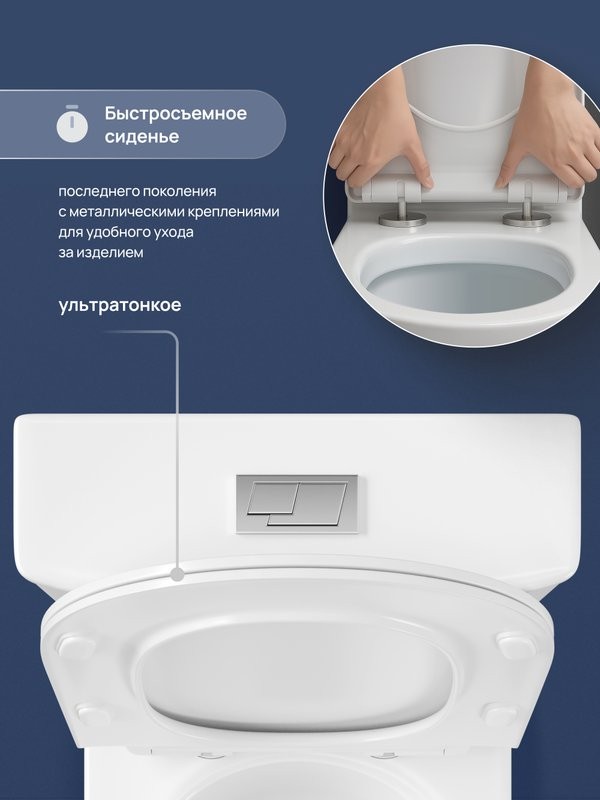 Быстросъемное сиденье

последнего поколения с металлическими креплениями для удобного ухода за изделием

ультратонкое