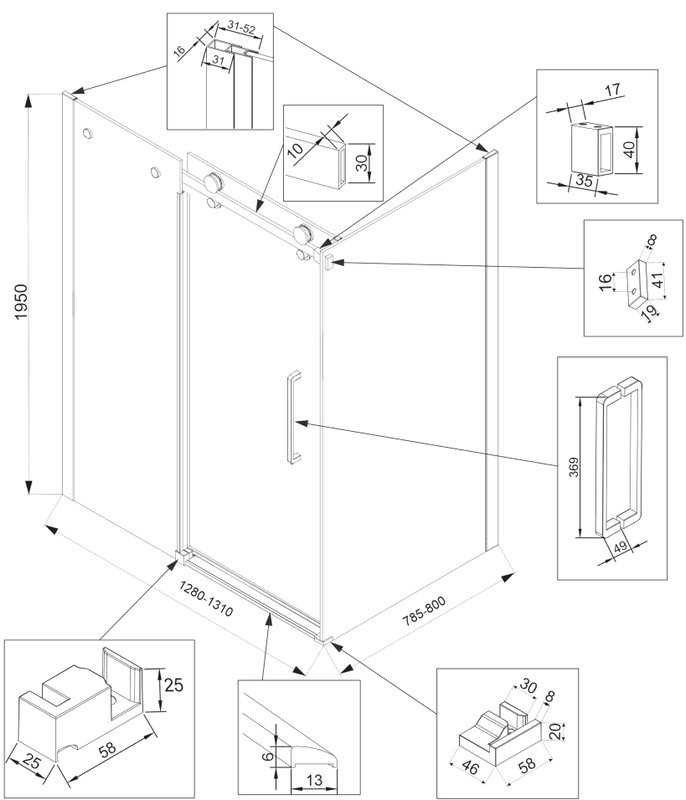 16
31-52
31
10
30
17
40
35
8
16
41
19
1950
369
49
1280-1310
785-800
25
25
58
6
13
30
8
20
46
58