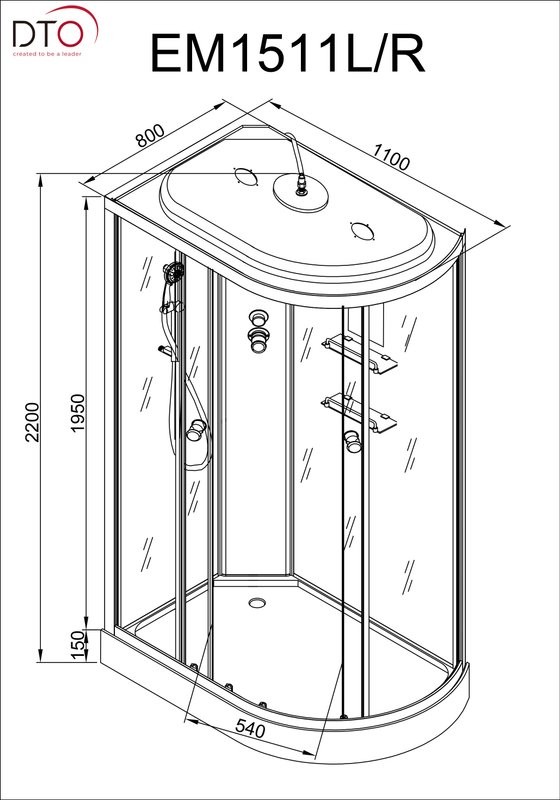 DTO
created to be a leader

EM1511L/R

800

1100

2200

1950

150

540