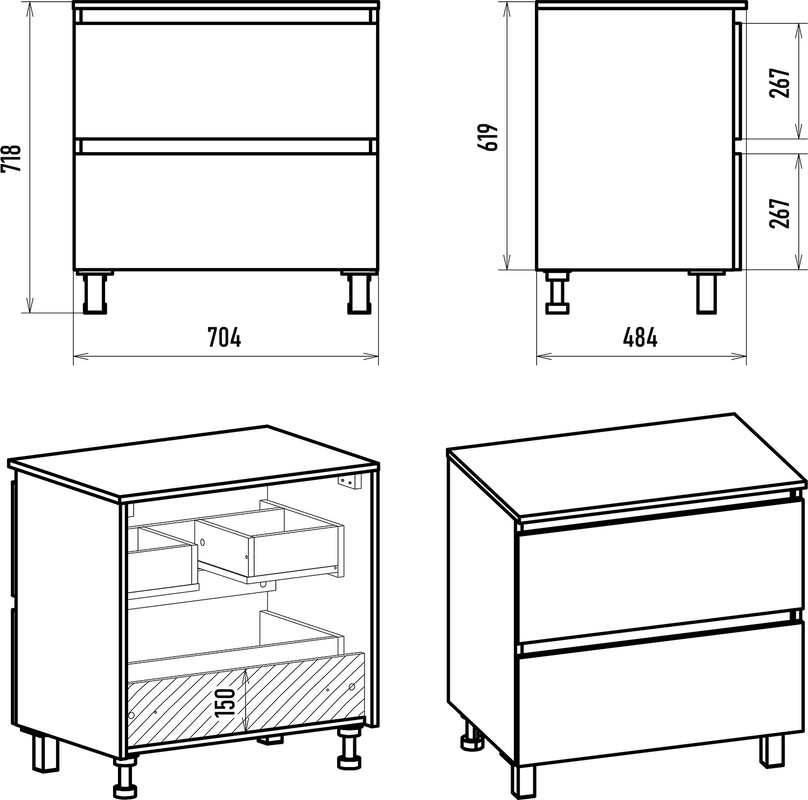 718

704

619

267

267

484

150