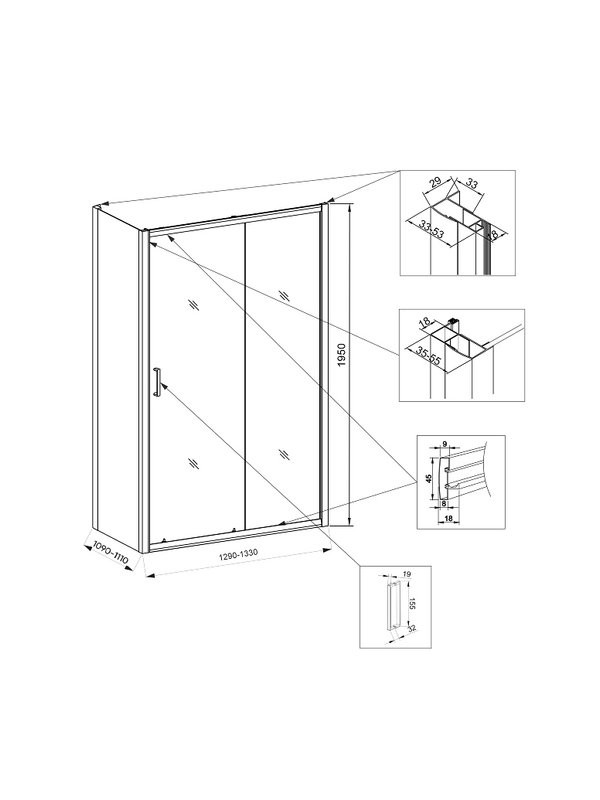 29
33
33-53
18

18
35-55

1950

9
45
8
18

1090-1110
1290-1330

19
155
32