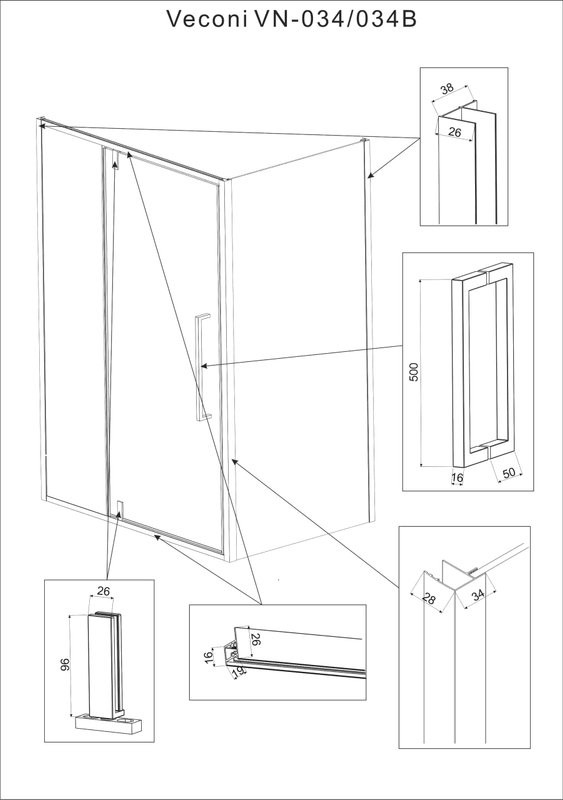 Veconi VN-034/034B

38

26

500

16

50

28

34

26

96

26

16

19