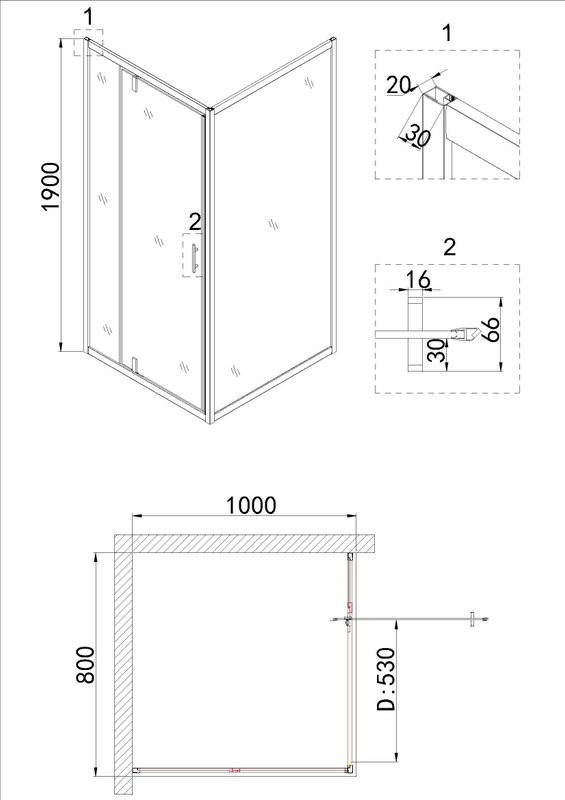 1

1900

2

1

20

30

2

16

66

30

1000

800

D:530