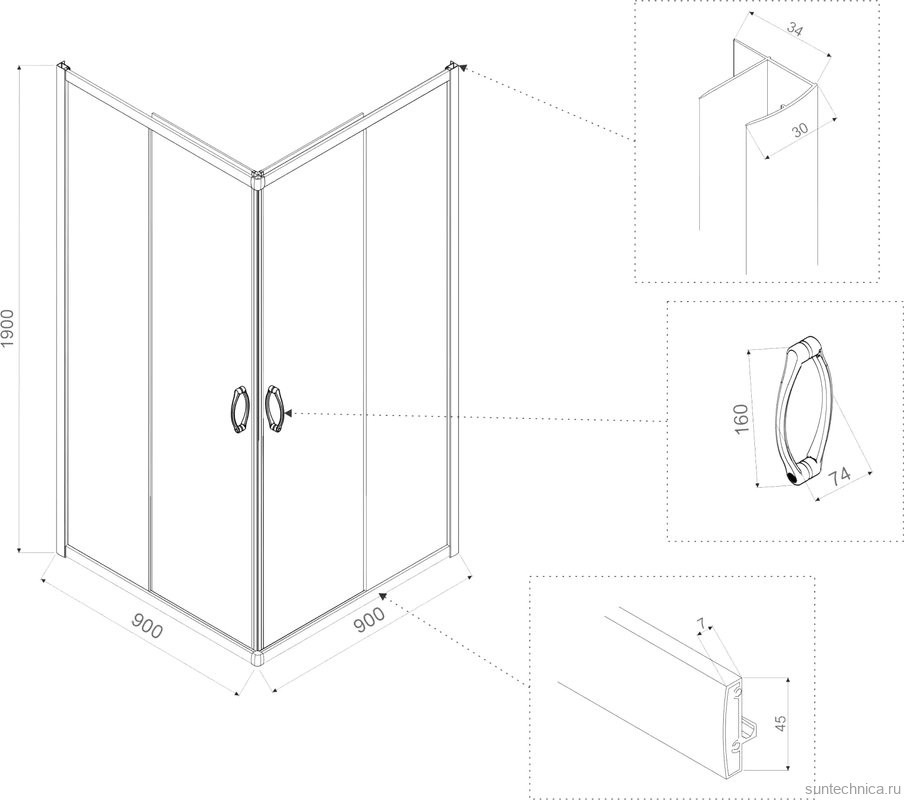 1900

900

900

34

30

160

74

7

45

suntechnica.ru