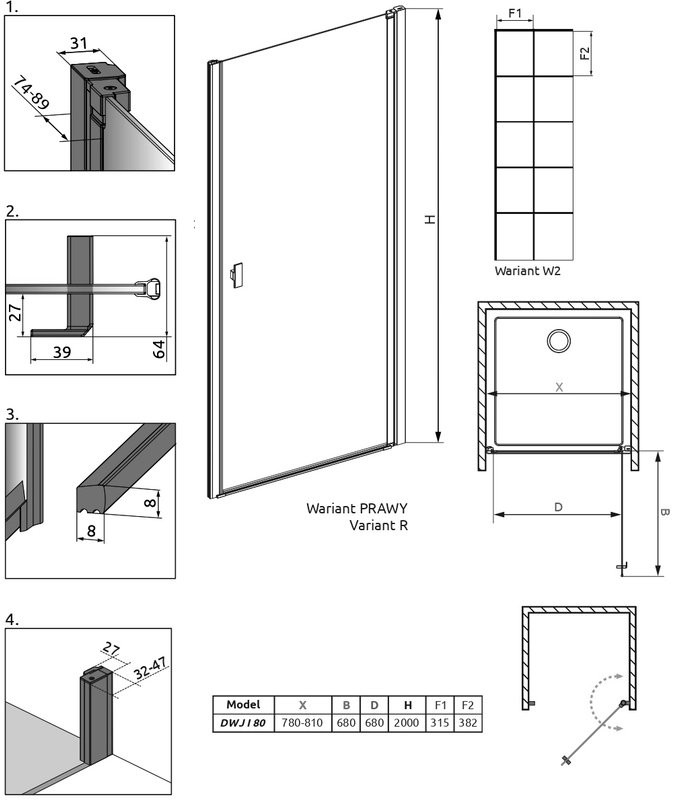 1.

31

74-89

2.

27

39

64

3.

8

8

4.

27

32-47

H

Wariant PRAWY
Variant R

F1

F2

Wariant W2

X

D

B

| Model | X | B | D | H | F1 | F2 |
|---|---|---|---|---|---|---|
| DWJ I 80 | 780-810 | 680 | 680 | 2000 | 315 | 382 |