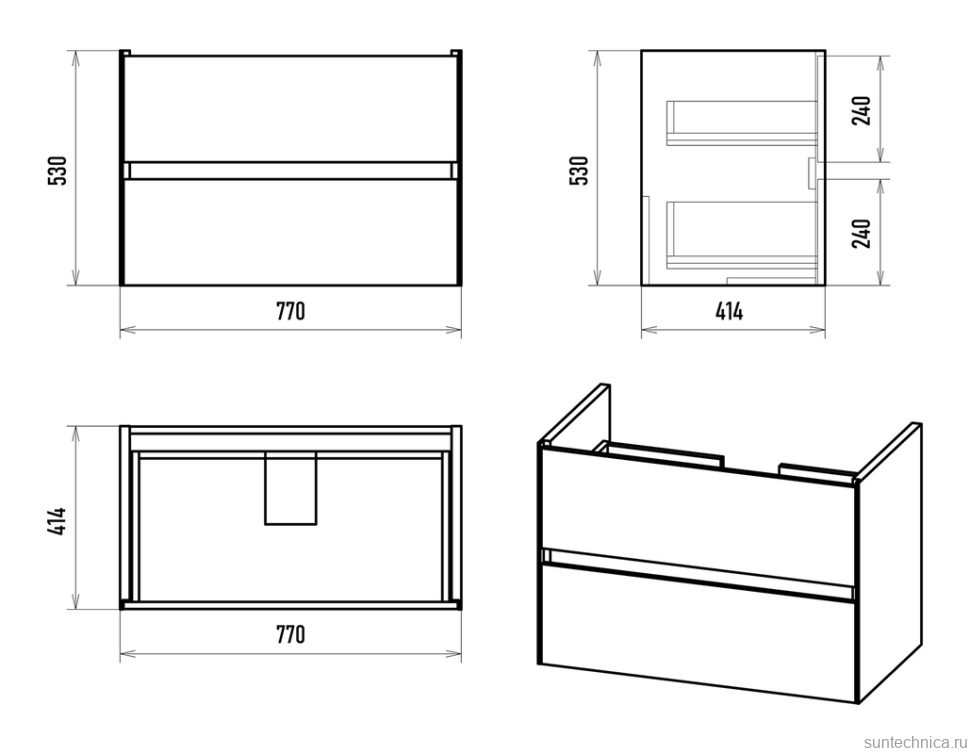 530
770
530
240
240
414
414
770
suntechnica.ru