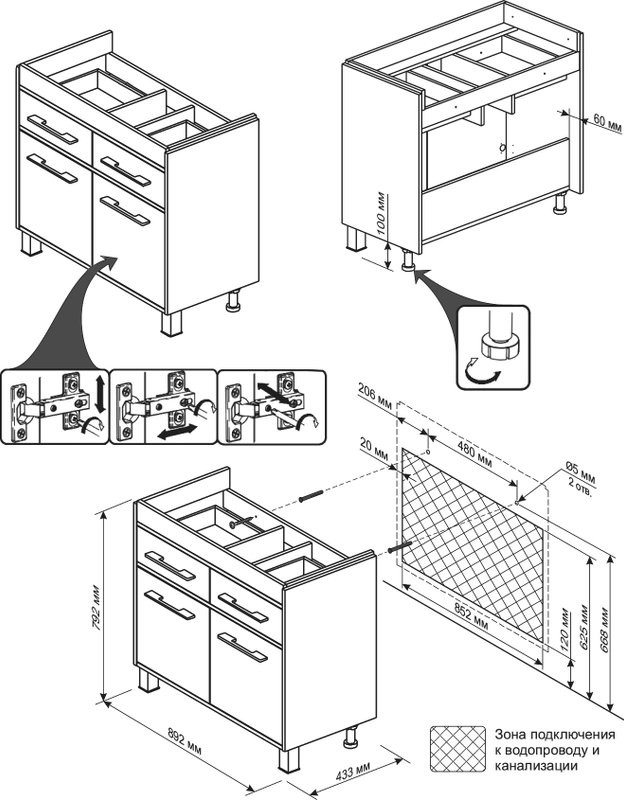 60 мм
100 мм
206 мм
20 мм
480 мм
Ø5 мм
2 отв.
852 мм
120 мм
625 мм
668 мм
792 мм
892 мм
433 мм
Зона подключения к водопроводу и канализации