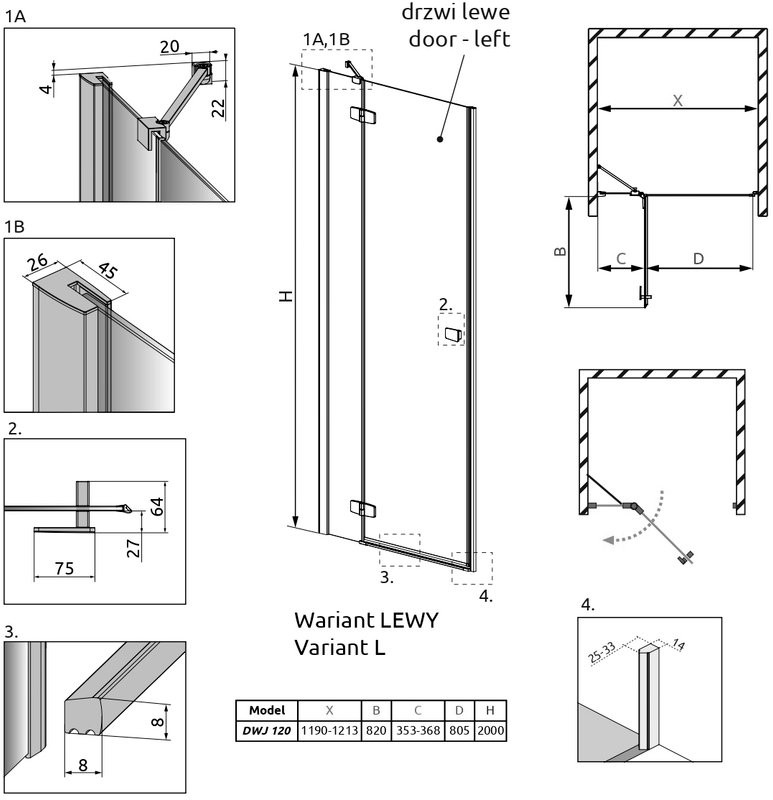 1A

20

4

22

1B

26

45

2.

64

27

75

3.

8

8

1A,1B

drzwi lewe
door - left

H

2.

3.

4.

Wariant LEWY
Variant L

| Model | X | B | C | D | H |
|---|---|---|---|---|---|
| DWJ 120 | 1190-1213 | 820 | 353-368 | 805 | 2000 |

X

B

C

D

4.

25-33

14