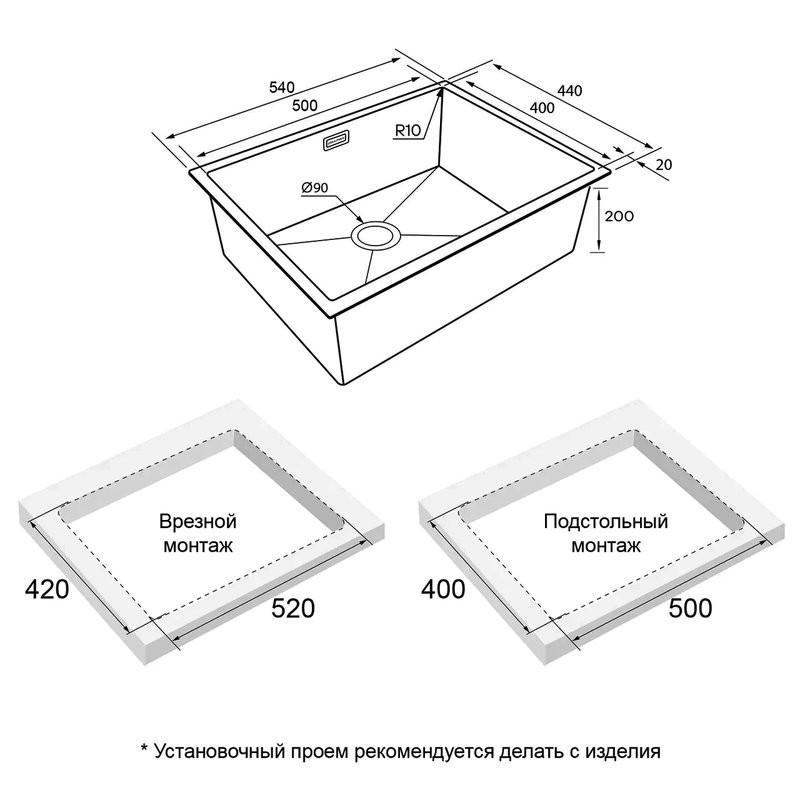 540
500
440
400
R10
20
Ø90
200

Врезной монтаж
420
520

Подстольный монтаж
400
500

* Установочный проем рекомендуется делать с изделия