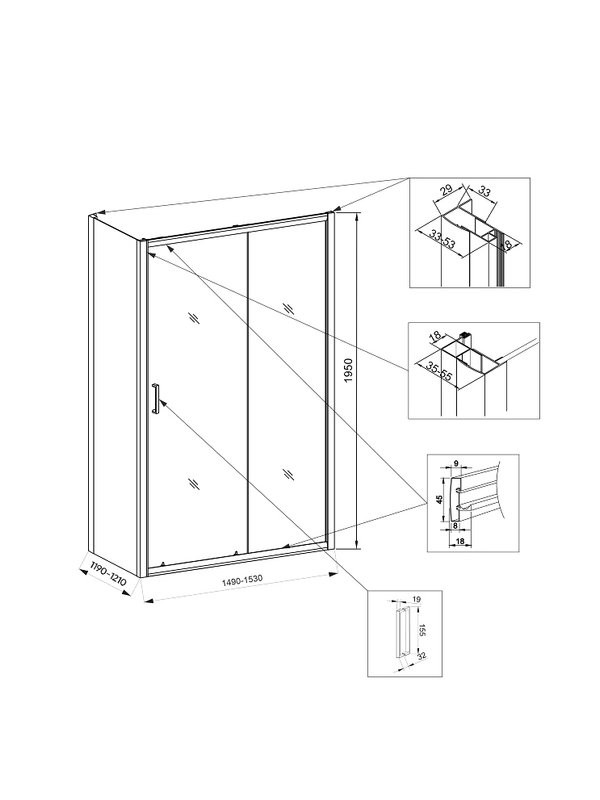 29
33
33-53
8
18
35-55
1950
9
45
8
18
1190-1210
1490-1530
19
155
32