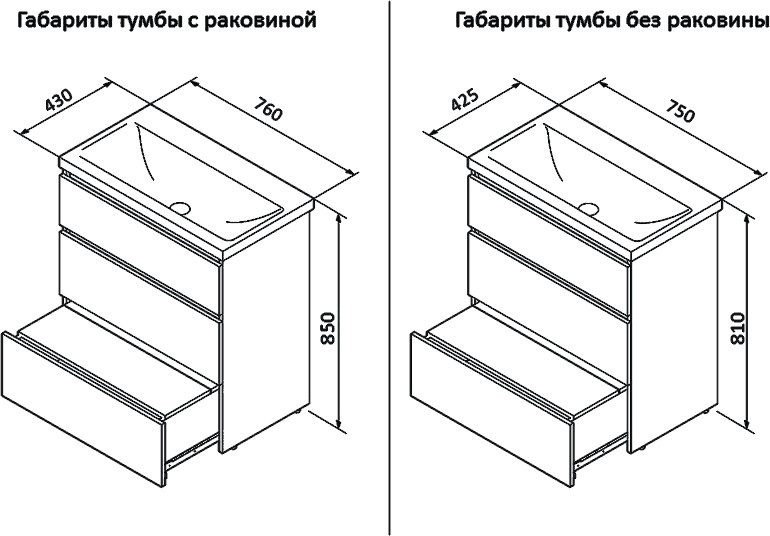 Габариты тумбы с раковиной

430

760

850

Габариты тумбы без раковины

425

750

810