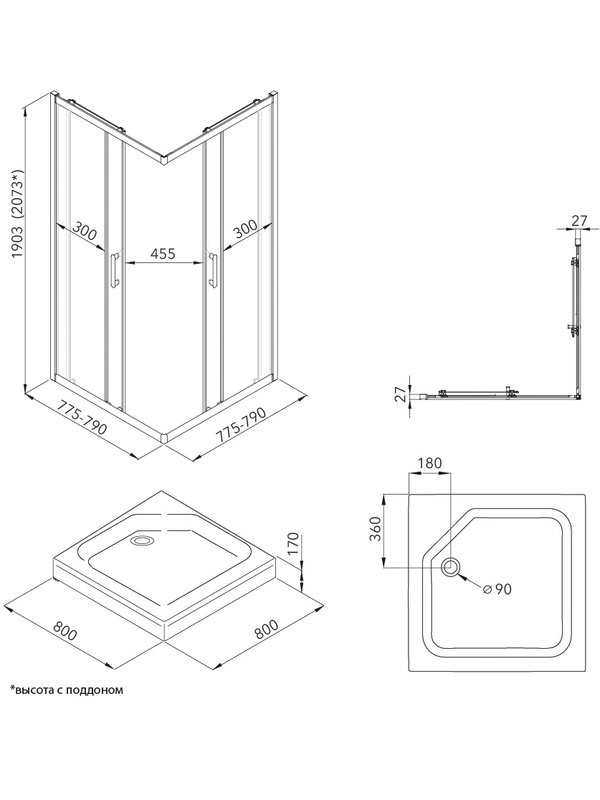 1903 (2073*)
300
455
300
775-790
775-790
27
27
180
360
⌀ 90
170
800
800
*высота с поддоном