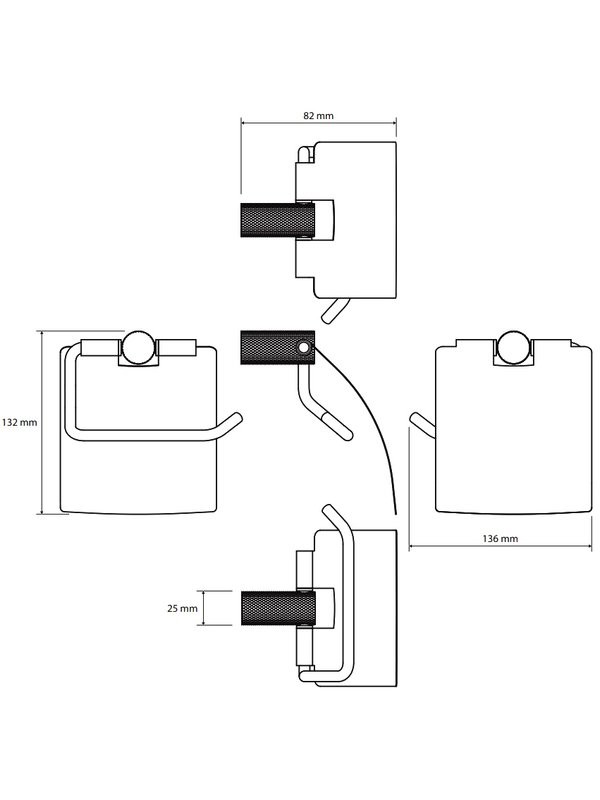 82 mm

132 mm

136 mm

25 mm