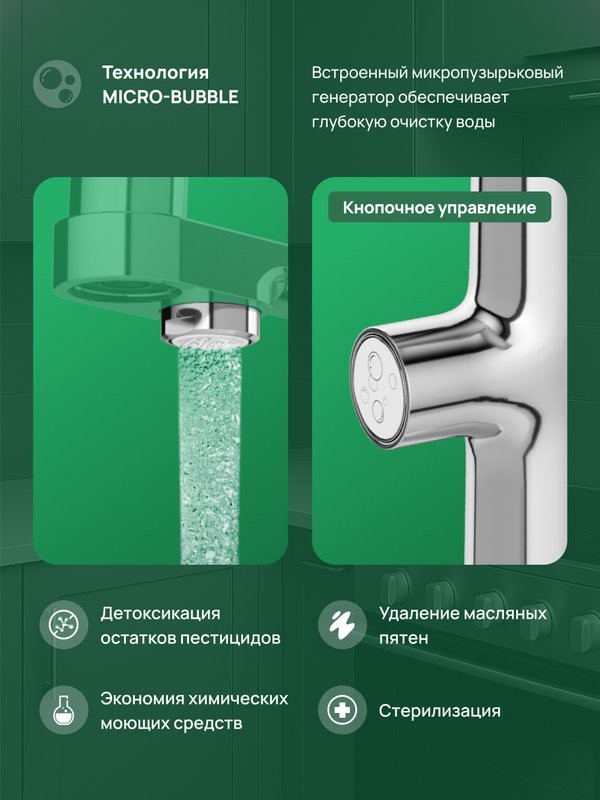 Технология MICRO-BUBBLE

Встроенный микропузырьковый генератор обеспечивает глубокую очистку воды

Кнопочное управление

Детоксикация остатков пестицидов

Удаление масляных пятен

Экономия химических моющих средств

Стерилизация