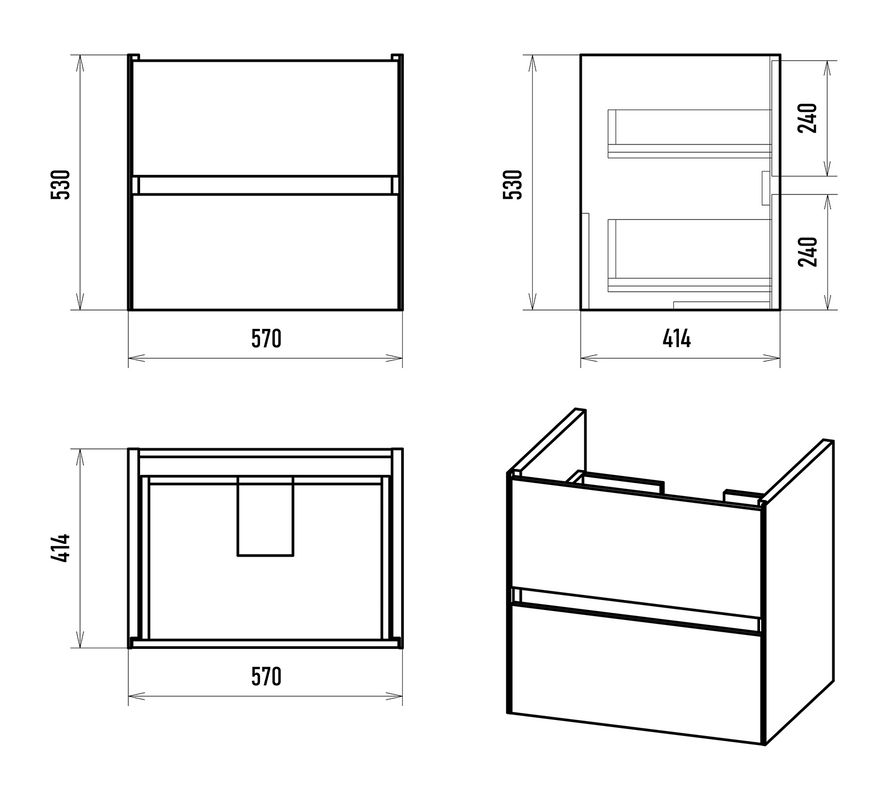 530

570

530

240

240

414

414

570